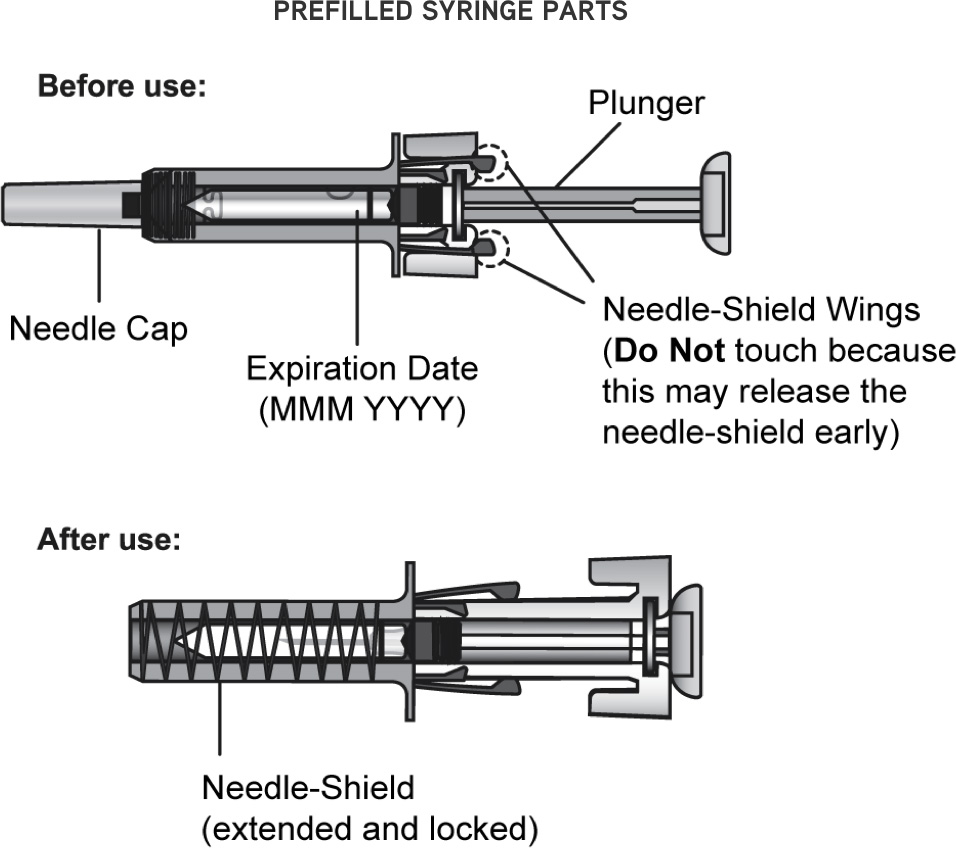 PREFILLED SYRINGE PARTS

Before use:

Plunger

Needle Cap

Expiration Date (MMM YYYY)

Needle-Shield Wings (Do Not touch because this may release the needle-shield early)

After use:

Needle-Shield (extended and locked)