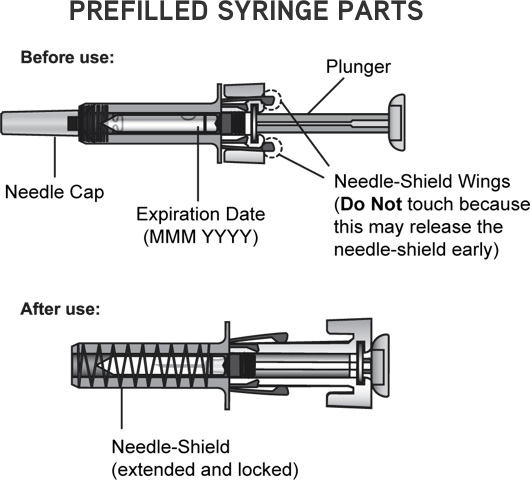 PREFILLED SYRINGE PARTS

Before use:

Plunger

Needle Cap

Expiration Date (MMM YYYY)

Needle-Shield Wings (Do Not touch because this may release the needle-shield early)

After use:

Needle-Shield (extended and locked)